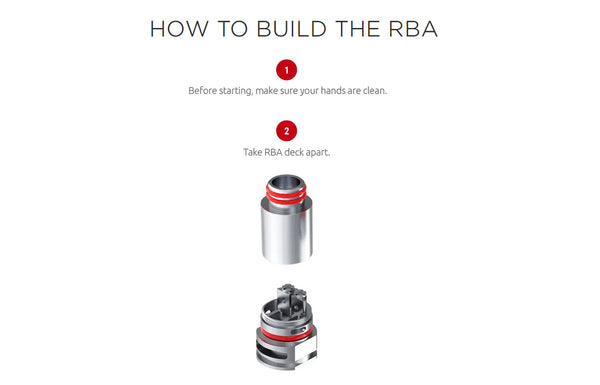 HOW TO BUILD THE RBA

1

Before starting, make sure your hands are clean.

2

Take RBA deck apart.